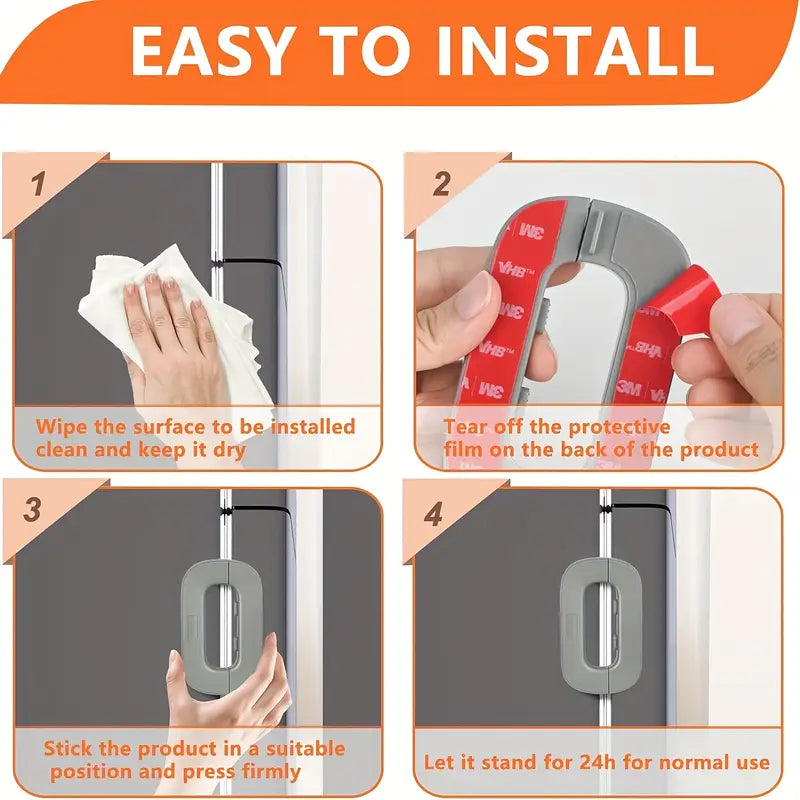 EASY TO INSTALL

1

Wipe the surface to be installed clean and keep it dry

2

3M VHB™ 3M VHB™ 3M VHB 3M

Tear off the protective film on the back of the product

3

Stick the product in a suitable position and press firmly

4

Let it stand for 24h for normal use